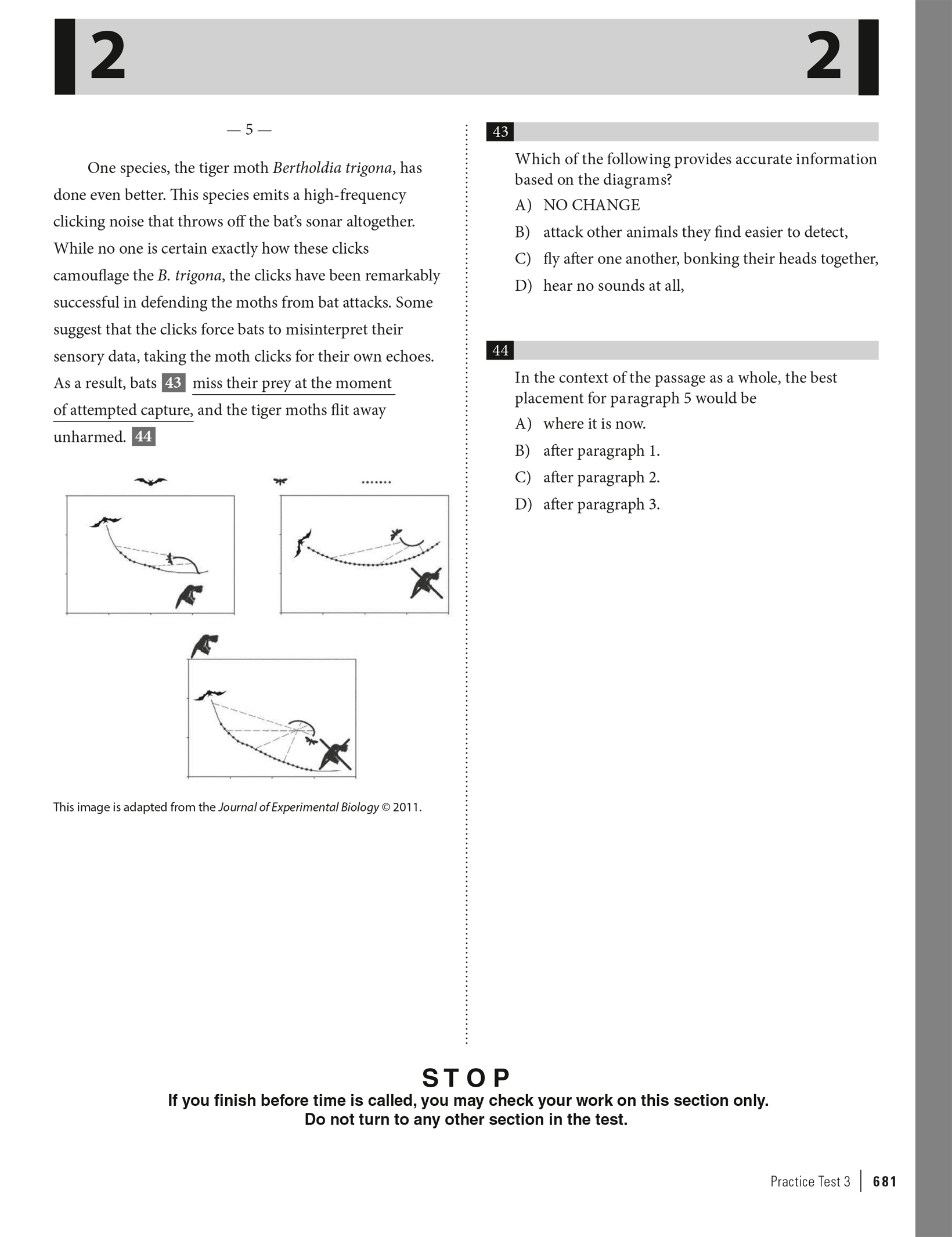 2 2

— 5 —

One species, the tiger moth Bertholdia trigona, has done even better. This species emits a high-frequency clicking noise that throws off the bat's sonar altogether. While no one is certain exactly how these clicks camouflage the B. trigona, the clicks have been remarkably successful in defending the moths from bat attacks. Some suggest that the clicks force bats to misinterpret their sensory data, taking the moth clicks for their own echoes. As a result, bats 43 miss their prey at the moment of attempted capture, and the tiger moths flit away unharmed. 44

This image is adapted from the Journal of Experimental Biology © 2011.

43

Which of the following provides accurate information based on the diagrams?

A) NO CHANGE

B) attack other animals they find easier to detect,

C) fly after one another, bonking their heads together,

D) hear no sounds at all,

44

In the context of the passage as a whole, the best placement for paragraph 5 would be

A) where it is now.

B) after paragraph 1.

C) after paragraph 2.

D) after paragraph 3.

STOP

If you finish before time is called, you may check your work on this section only.
Do not turn to any other section in the test.

Practice Test 3 | 681